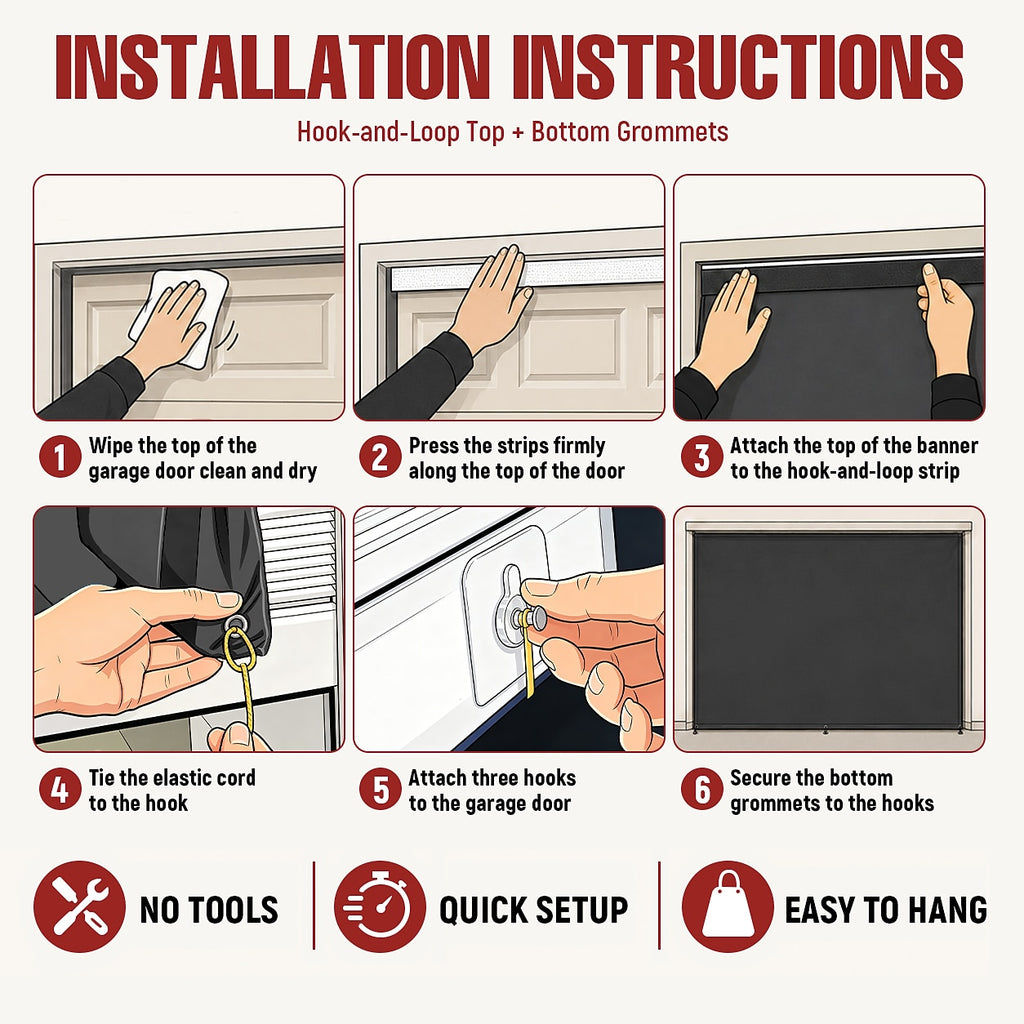 INSTALLATION INSTRUCTIONS

Hook-and-Loop Top + Bottom Grommets

1 Wipe the top of the garage door clean and dry

2 Press the strips firmly along the top of the door

3 Attach the top of the banner to the hook-and-loop strip

4 Tie the elastic cord to the hook

5 Attach three hooks to the garage door

6 Secure the bottom grommets to the hooks

NO TOOLS

QUICK SETUP

EASY TO HANG